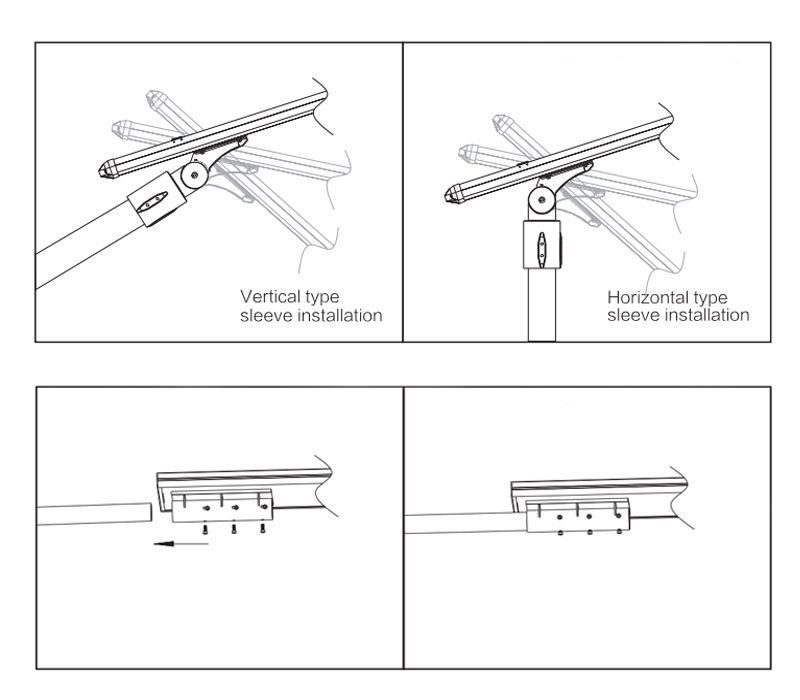 Vertical type
sleeve installation

Horizontal type
sleeve installation